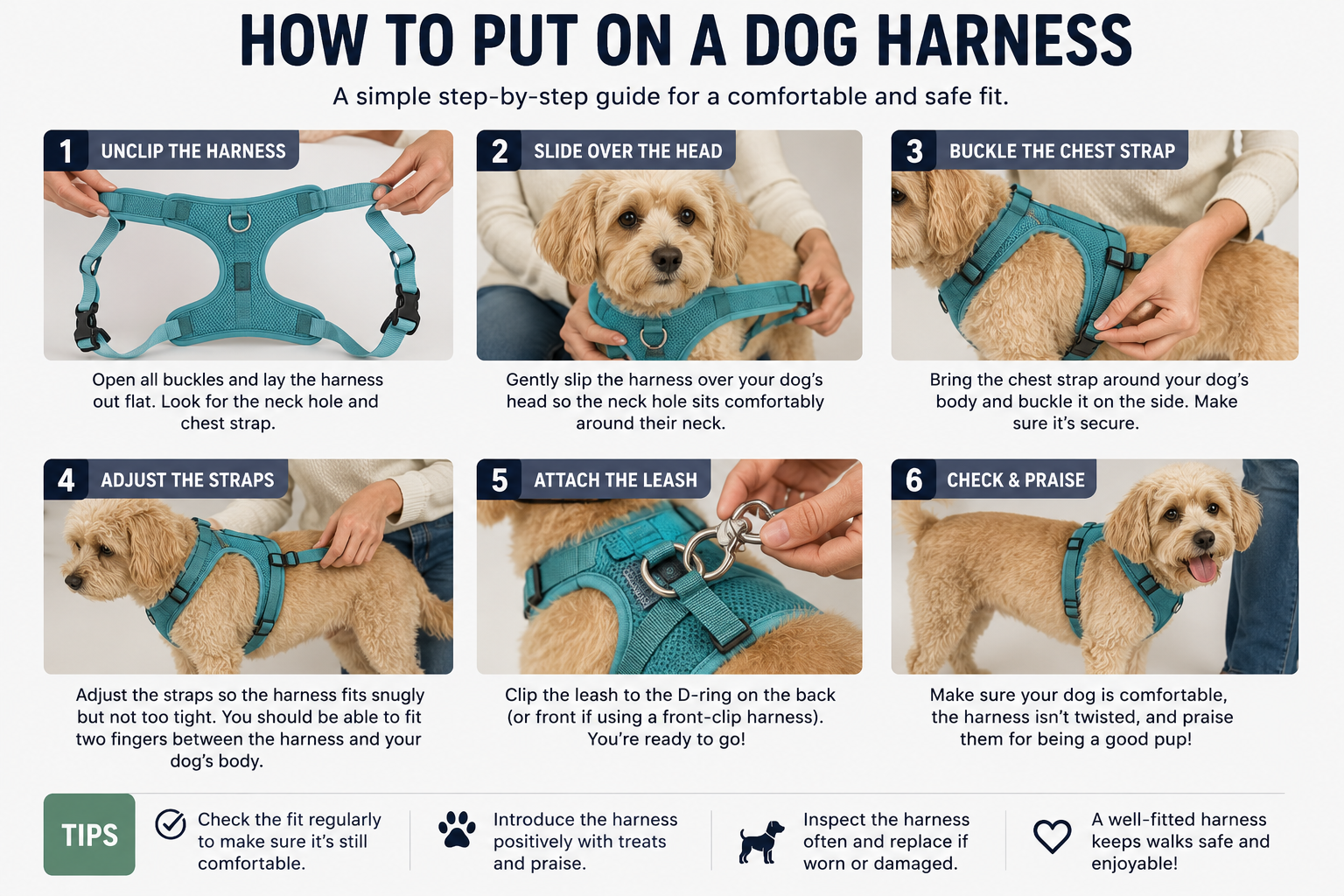 HOW TO PUT ON A DOG HARNESS

A simple step-by-step guide for a comfortable and safe fit.

1 UNCLIP THE HARNESS

Open all buckles and lay the harness out flat. Look for the neck hole and chest strap.

2 SLIDE OVER THE HEAD

Gently slip the harness over your dog's head so the neck hole sits comfortably around their neck.

3 BUCKLE THE CHEST STRAP

Bring the chest strap around your dog's body and buckle it on the side. Make sure it's secure.

4 ADJUST THE STRAPS

Adjust the straps so the harness fits snugly but not too tight. You should be able to fit two fingers between the harness and your dog's body.

5 ATTACH THE LEASH

Clip the leash to the D-ring on the back (or front if using a front-clip harness). You're ready to go!

6 CHECK & PRAISE

Make sure your dog is comfortable, the harness isn't twisted, and praise them for being a good pup!

TIPS

Check the fit regularly to make sure it's still comfortable.

Introduce the harness positively with treats and praise.

Inspect the harness often and replace if worn or damaged.

A well-fitted harness keeps walks safe and enjoyable!